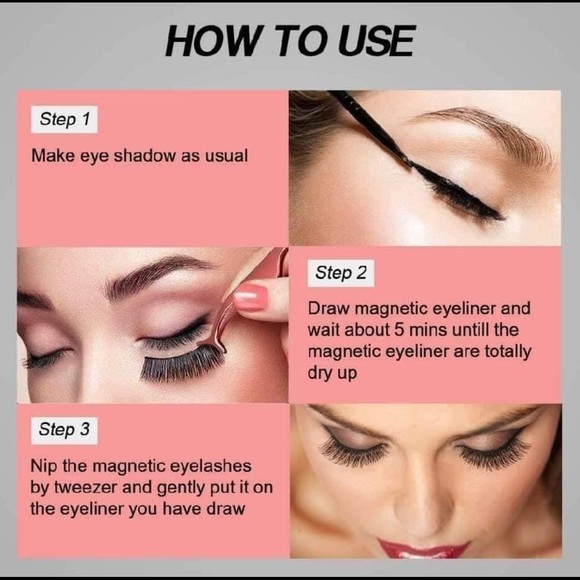 HOW TO USE

Step 1

Make eye shadow as usual

Step 2

Draw magnetic eyeliner and wait about 5 mins untill the magnetic eyeliner are totally dry up

Step 3

Nip the magnetic eyelashes by tweezer and gently put it on the eyeliner you have draw